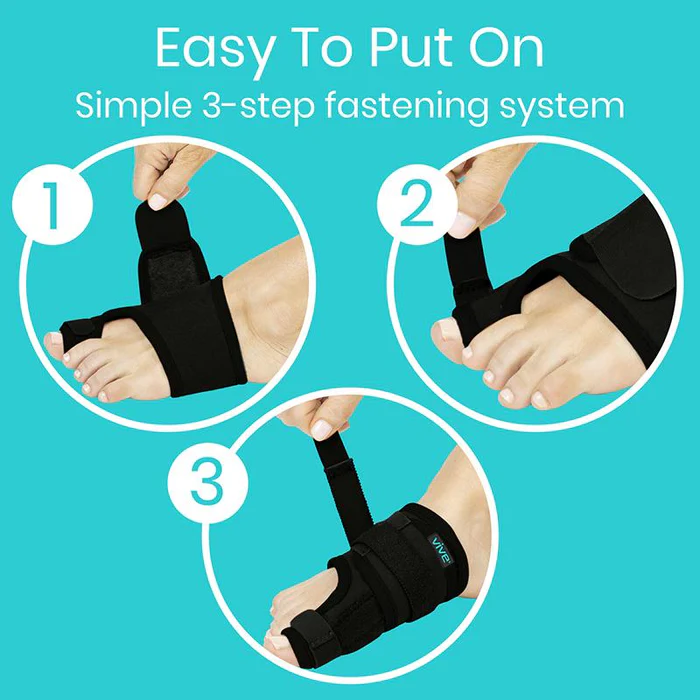 Easy To Put On

Simple 3-step fastening system

1

2

3

vive